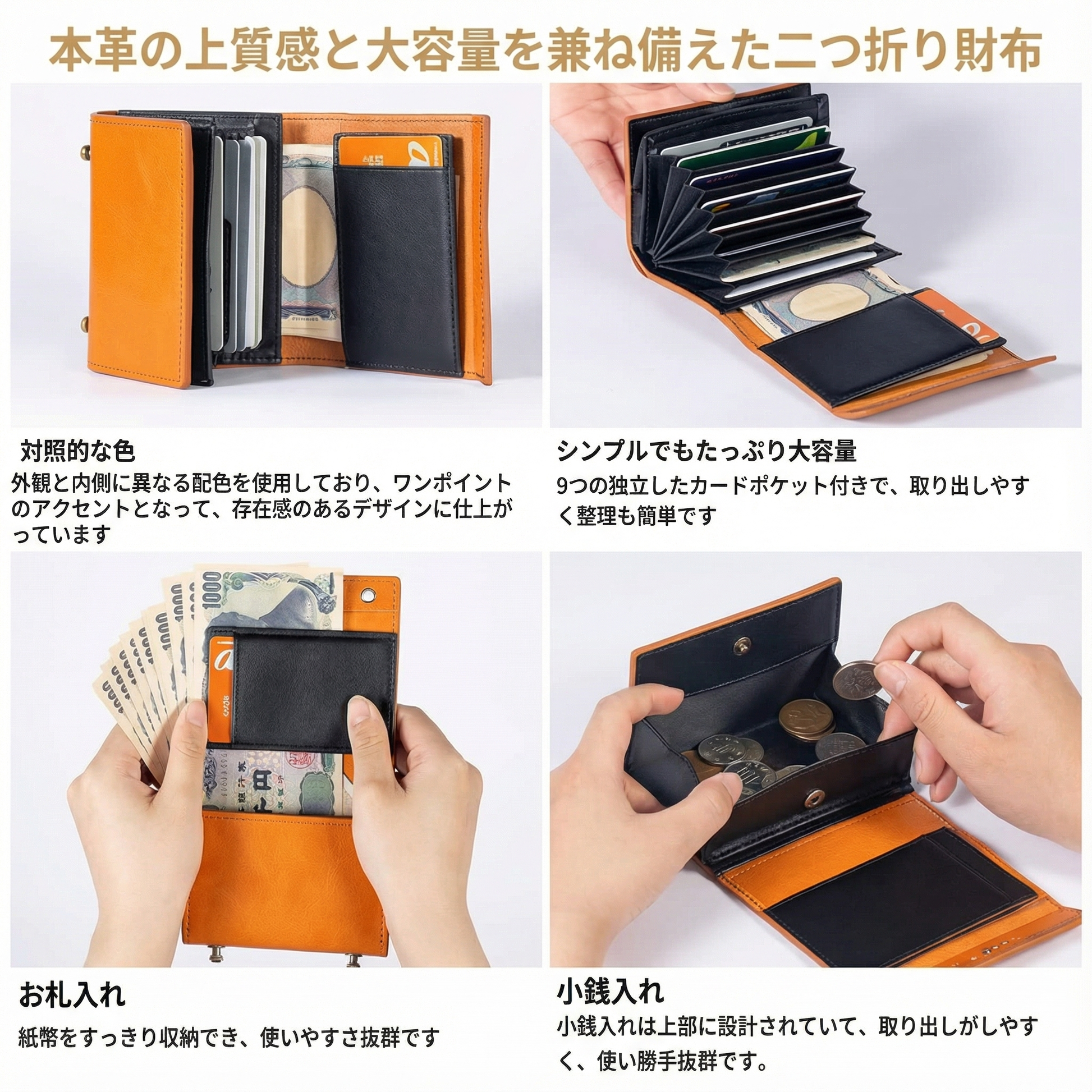 本革の上質感と大容量を兼ね備えた二つ折り財布

対照的な色
外観と内側に異なる配色を使用しており、ワンポイントのアクセントとなって、存在感のあるデザインに仕上がっています

シンプルでもたっぷり大容量
9つの独立したカードポケット付きで、取り出しやすく整理も簡単です

お札入れ
紙幣をすっきり収納でき、使いやすさ抜群です

小銭入れ
小銭入れは上部に設計されていて、取り出しがしやすく、使い勝手抜群です。