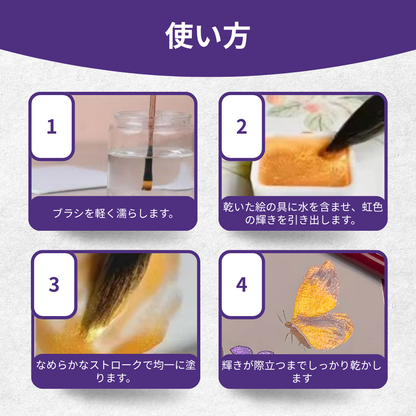 使い方

1

ブラシを軽く濡らします。

2

乾いた絵の具に水を含ませ、虹色の輝きを引き出します。

3

なめらかなストロークで均一に塗ります。

4

輝きが際立つまでしっかり乾かします