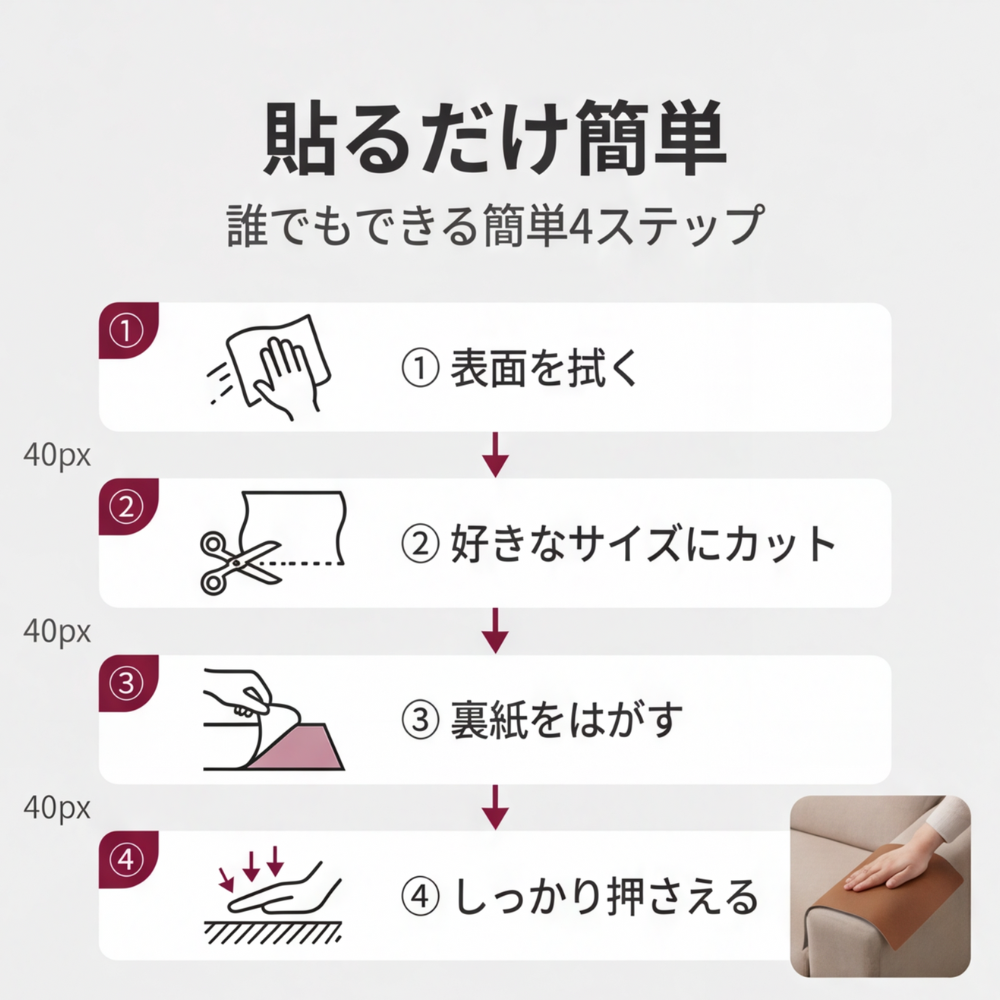 貼るだけ簡単

誰でもできる簡単4ステップ

①

① 表面を拭く

40px

②

② 好きなサイズにカット

40px

③

③ 裏紙をはがす

40px

④

④ しっかり押さえる