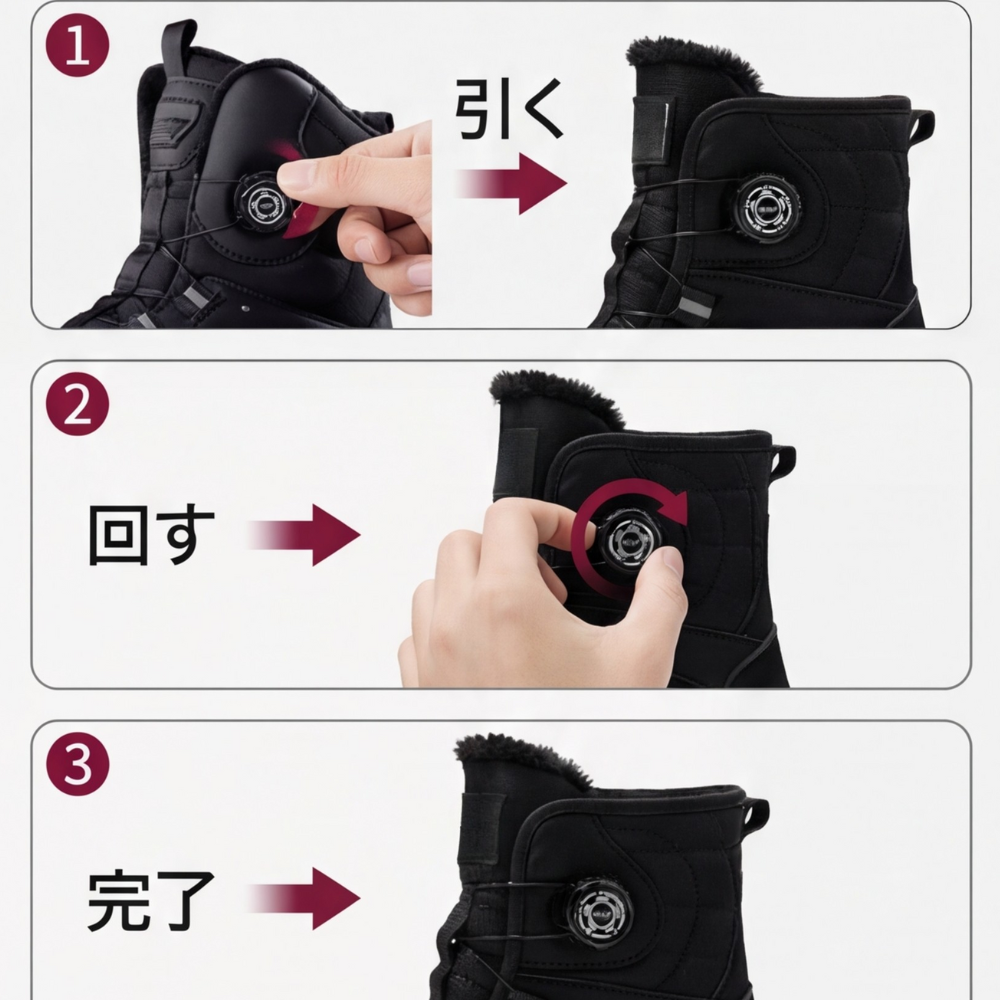 1
引く

2
回す

3
完了