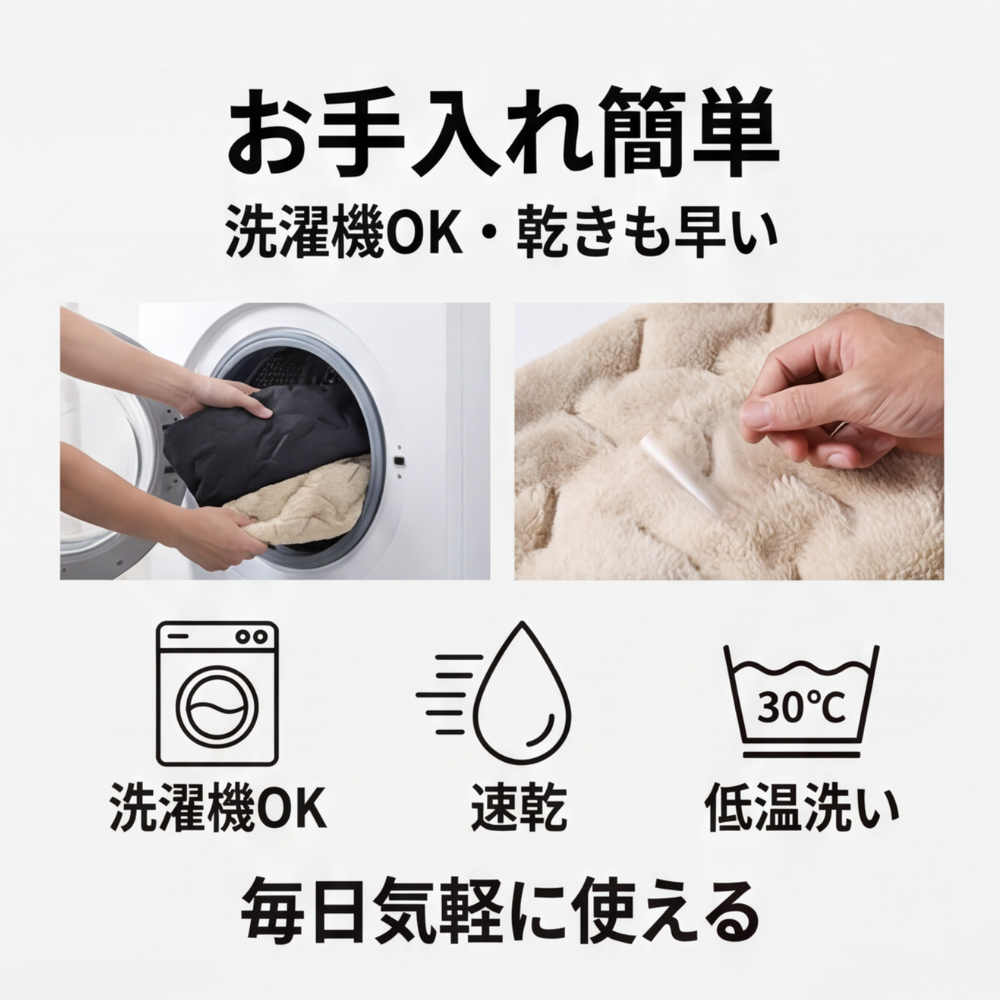 お手入れ簡単

洗濯機OK・乾きも早い

30℃

洗濯機OK

速乾

低温洗い

毎日気軽に使える